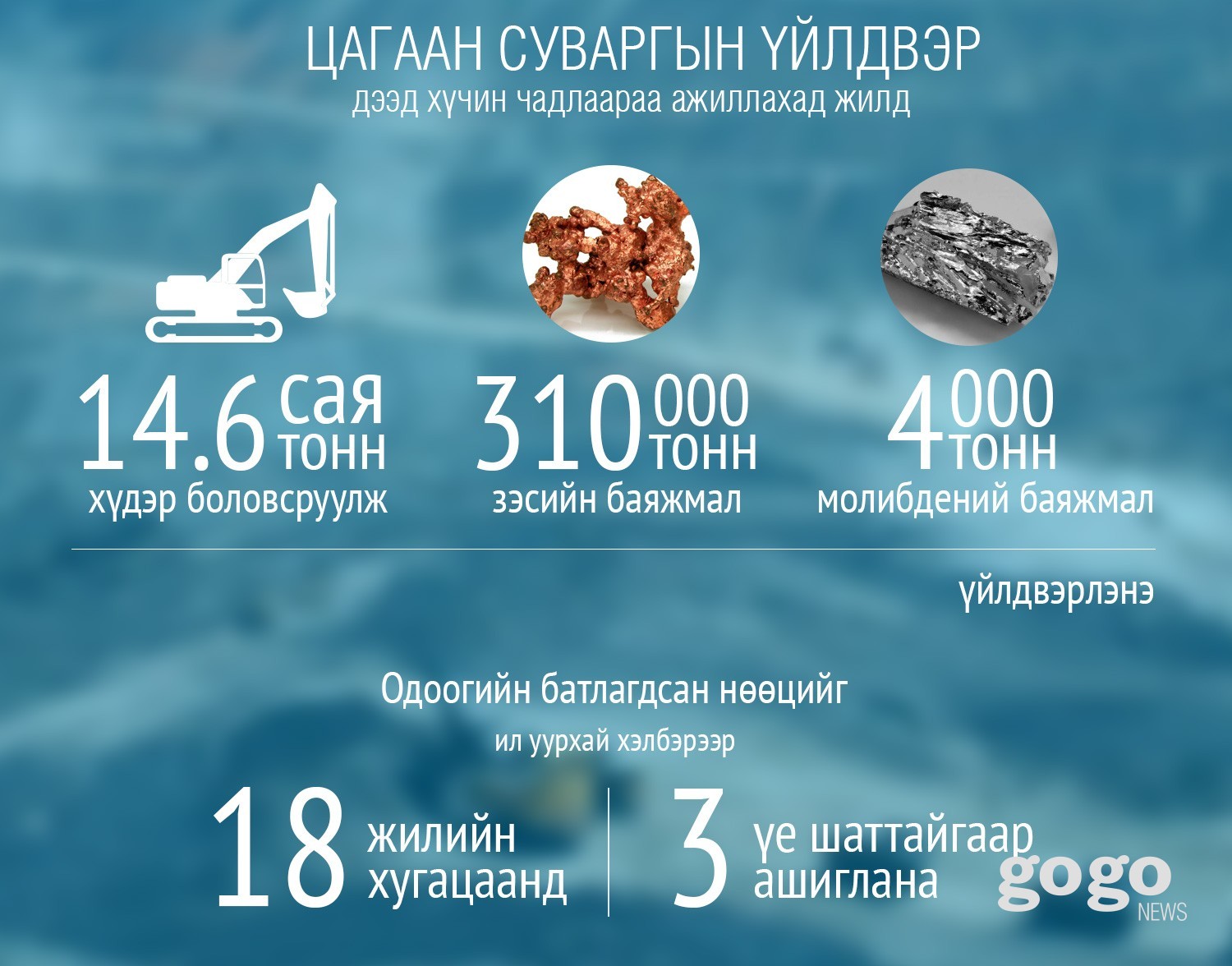 ЦАГААН СУВАРГЫН ҮЙЛДВЭР
дээд хүчин чадлаараа ажиллахад жилд

14.6 сая тонн
хүдэр боловсруулж

310 000 тонн
зэсийн баяжмал

4 000 тонн
молибдений баяжмал

үйлдвэрлэнэ

Одоогийн батлагдсан нөөцийг

ил уурхай хэлбэрээр

18 жилийн хугацаанд

3 үе шаттайгаар ашиглана

gogo
NEWS